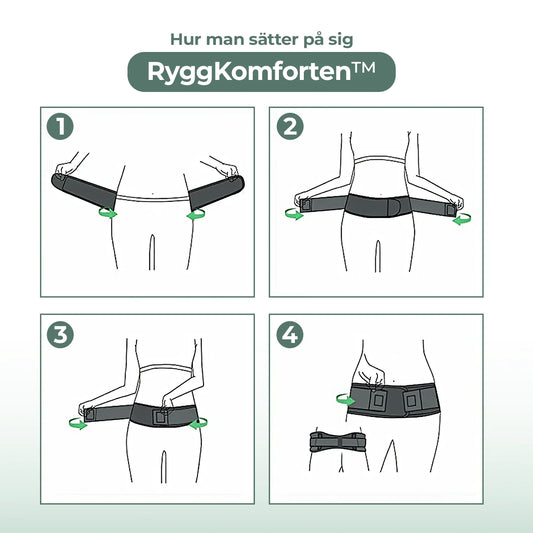 Hur man sätter på sig

RyggKomforten™

1

2

3

4